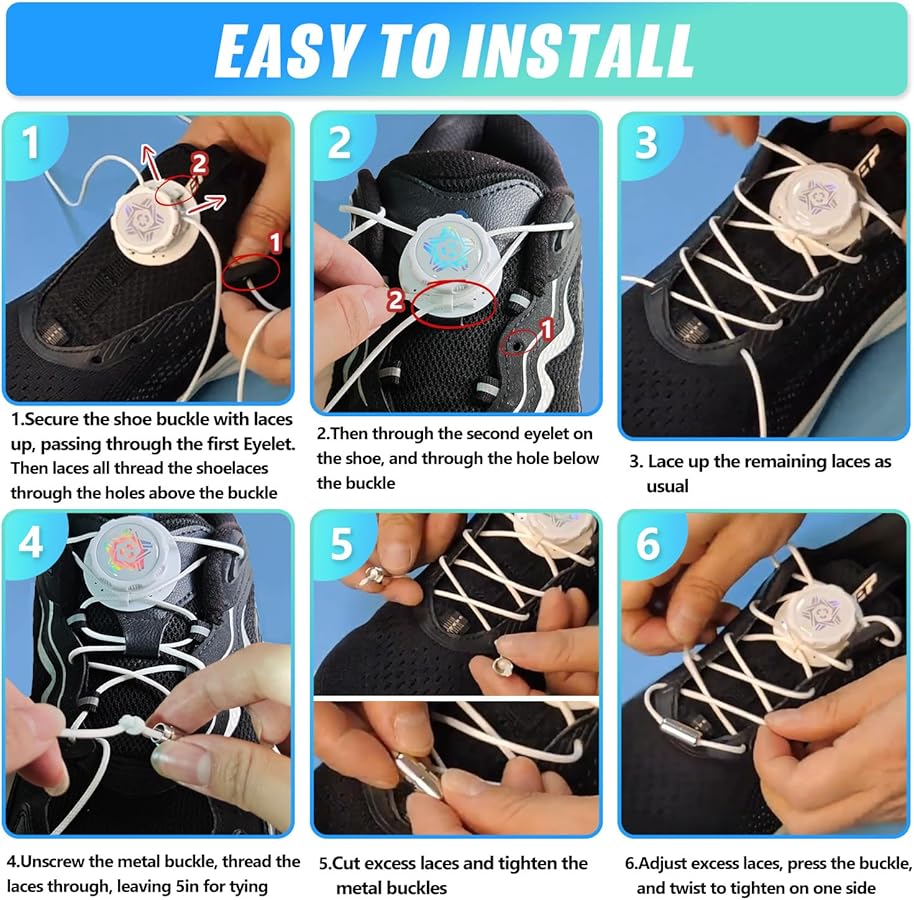 EASY TO INSTALL

1

2

1

1.Secure the shoe buckle with laces up, passing through the first Eyelet. Then laces all thread the shoelaces through the holes above the buckle

2

2

1

2.Then through the second eyelet on the shoe, and through the hole below the buckle

3

3. Lace up the remaining laces as usual

4

4.Unscrew the metal buckle, thread the laces through, leaving 5in for tying

5

5.Cut excess laces and tighten the metal buckles

6

6.Adjust excess laces, press the buckle, and twist to tighten on one side